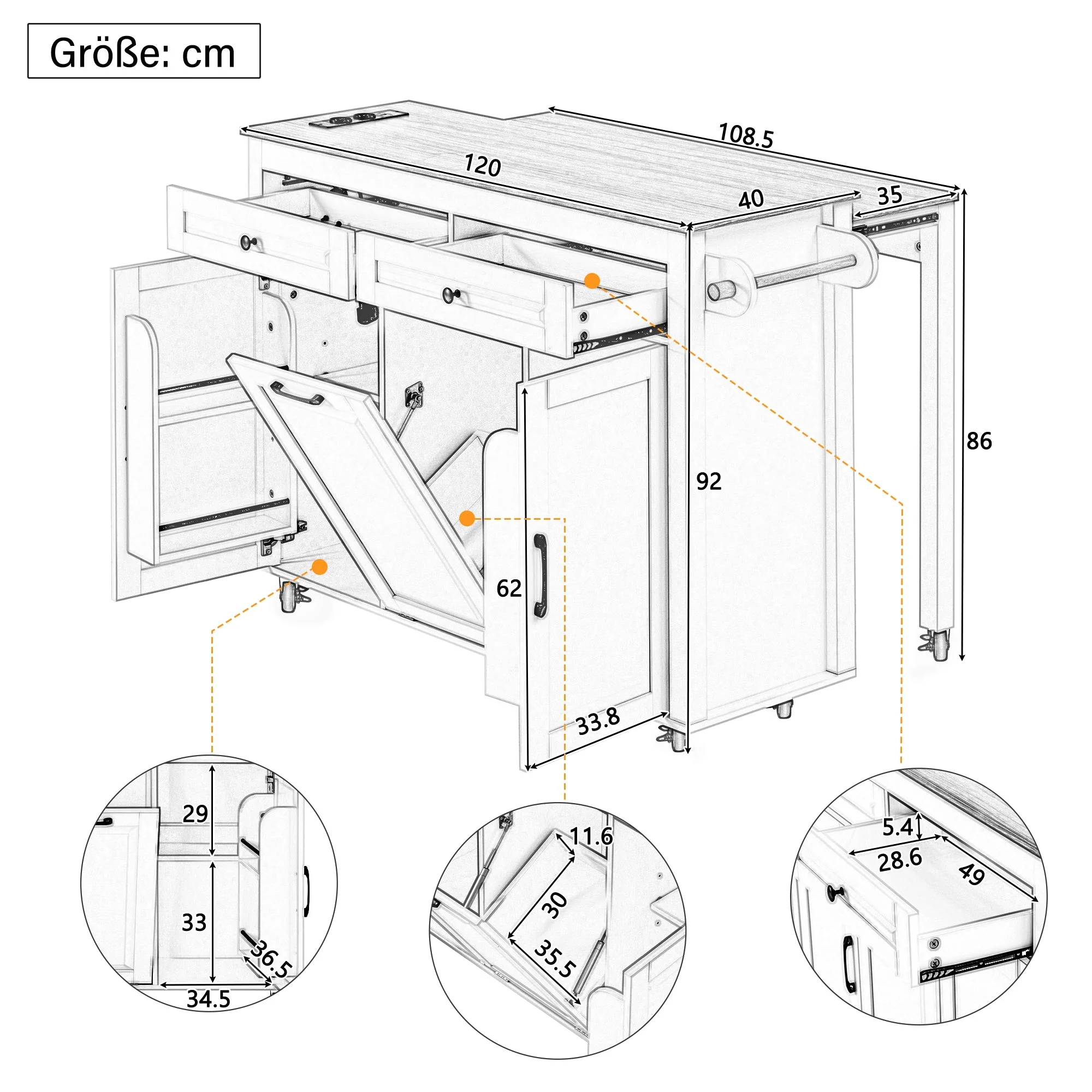 Größe: cm

108.5

120

40

35

86

92

62

33.8

29

33

36.5

34.5

11.6

30

35.5

5.4

28.6

49